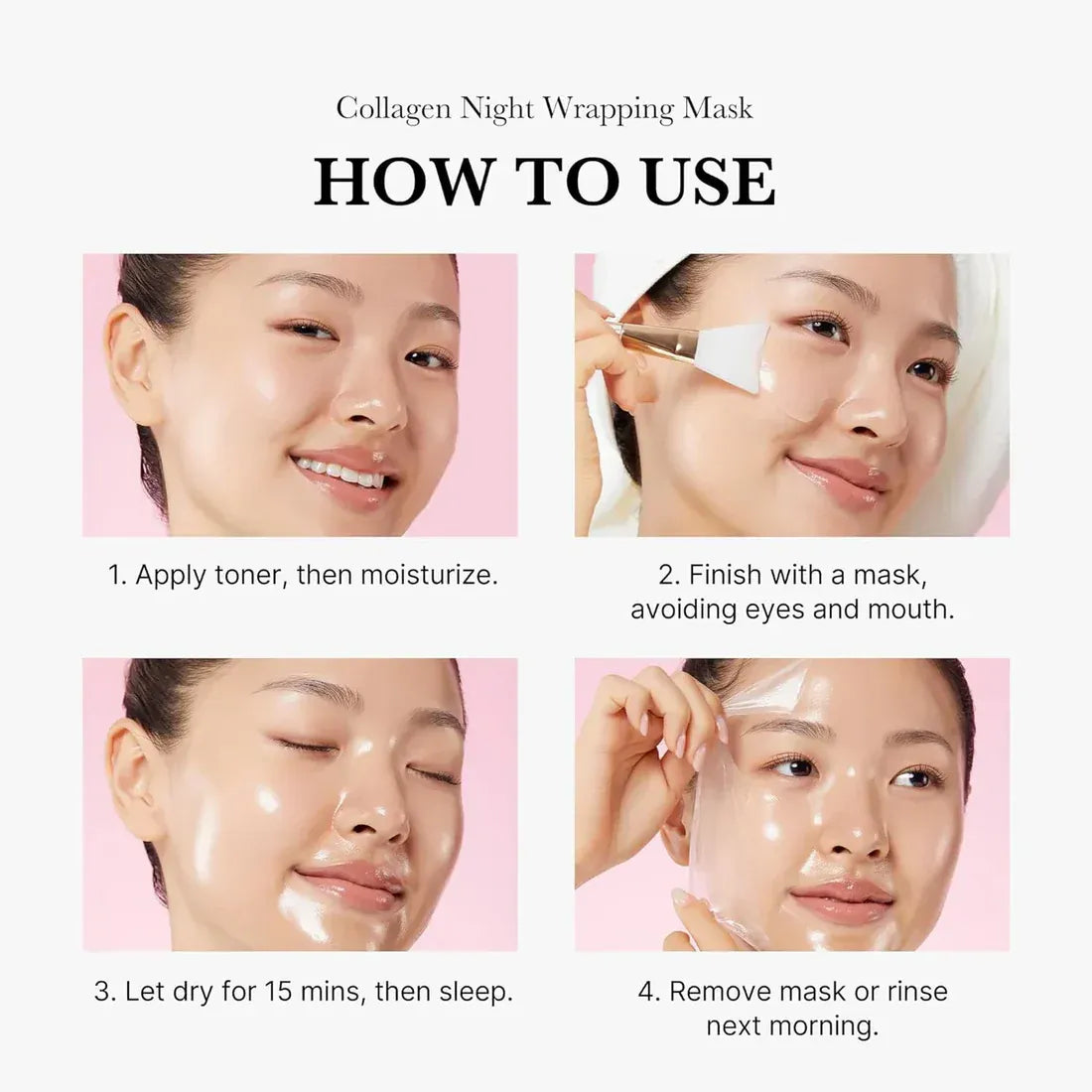 Collagen Night Wrapping Mask

HOW TO USE

1. Apply toner, then moisturize.

2. Finish with a mask, avoiding eyes and mouth.

3. Let dry for 15 mins, then sleep.

4. Remove mask or rinse next morning.