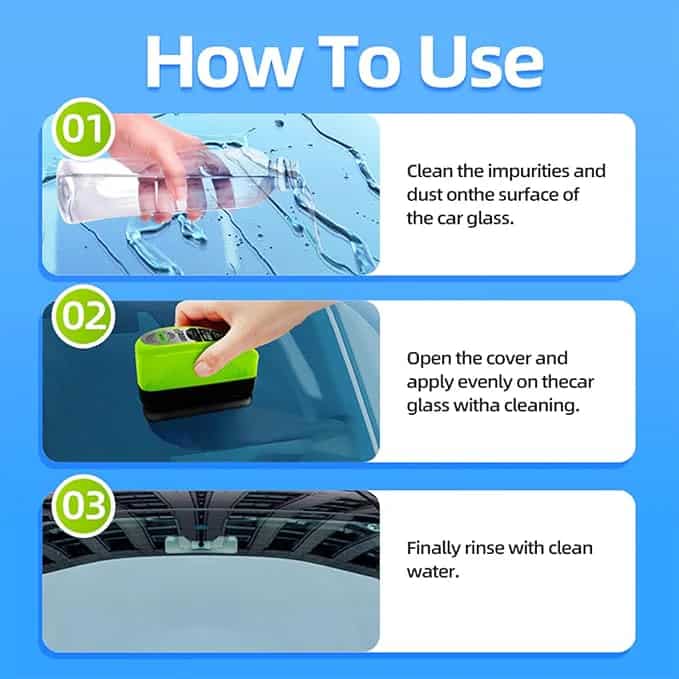 How To Use

01

Clean the impurities and dust onthe surface of the car glass.

02

Open the cover and apply evenly on thecar glass witha cleaning.

03

Finally rinse with clean water.